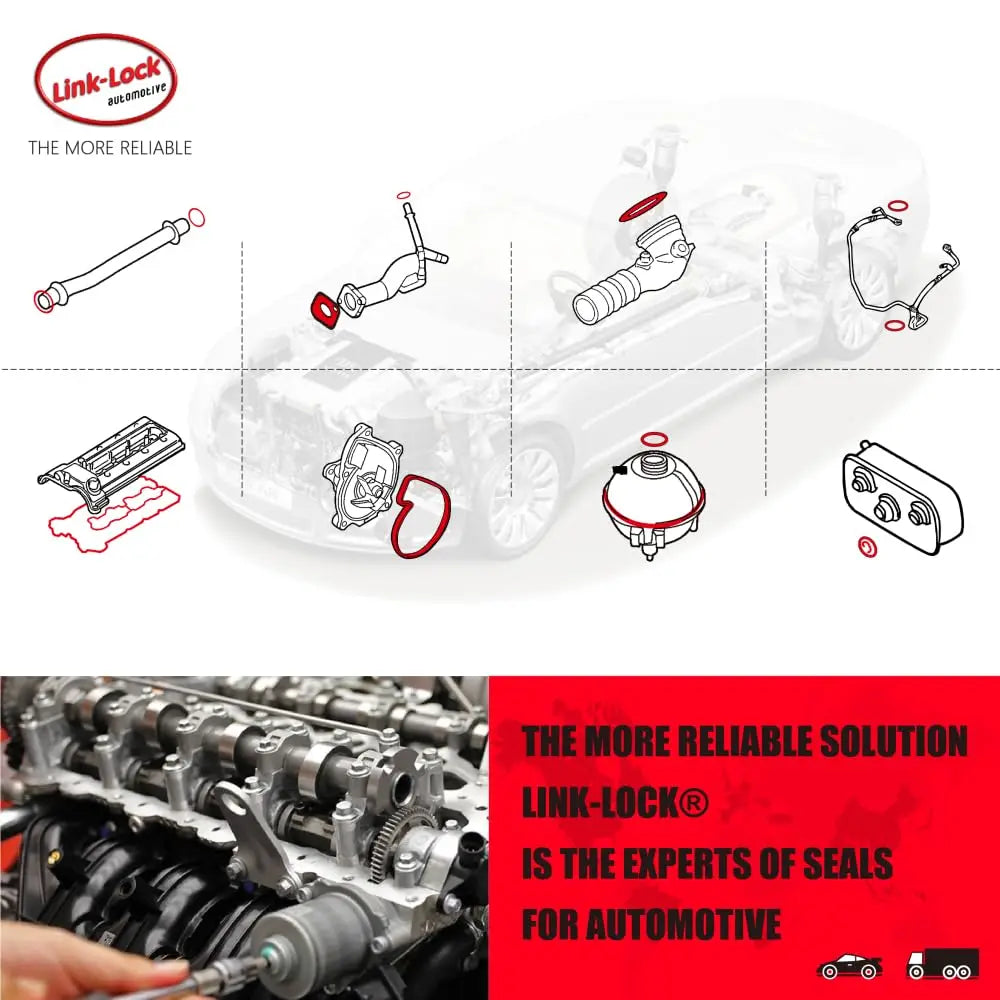 Link-Lock
automotive
THE MORE RELIABLE

THE MORE RELIABLE SOLUTION
LINK-LOCK®
IS THE EXPERTS OF SEALS
FOR AUTOMOTIVE